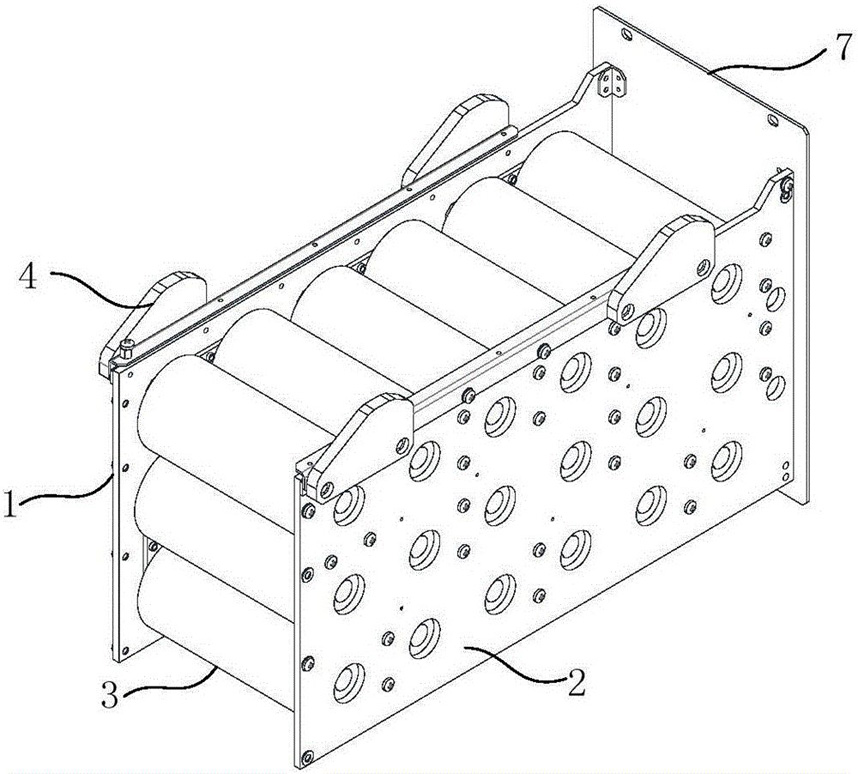 7
4
1
3
2